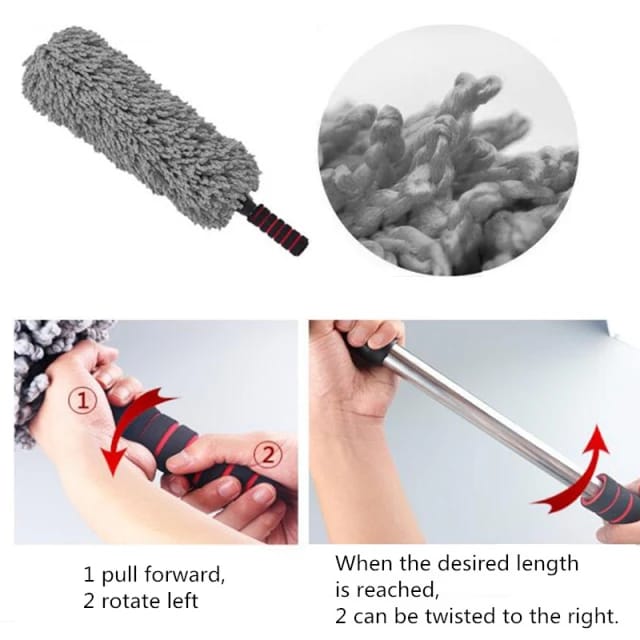 ①

②

1 pull forward,
2 rotate left

When the desired length is reached,
2 can be twisted to the right.