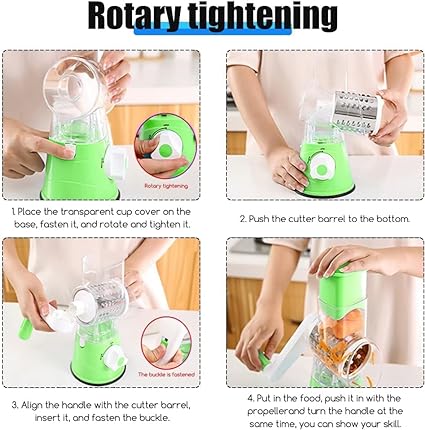 Rotary tightening

Rotary tightening

1 Place the transparent cup cover on the base, fasten it, and rotate and tighten it.

2. Push the cutter barrel to the bottom.

The buckle is fastened

3. Align the handle with the cutter barrel, insert it, and fasten the buckle.

4. Put in the food, push it in with the propellerand turn the handle at the same time, you can show your skill.