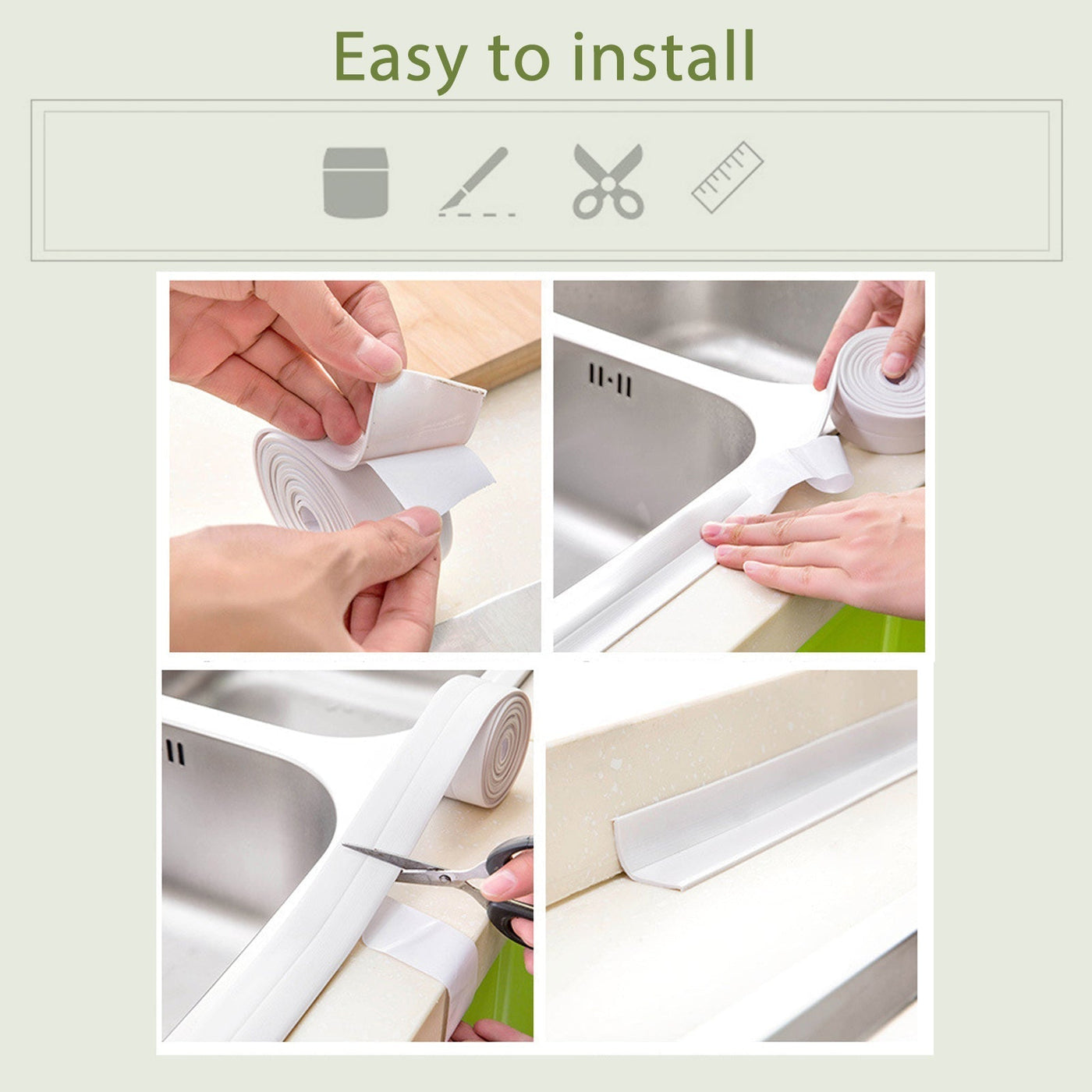 Easy to install